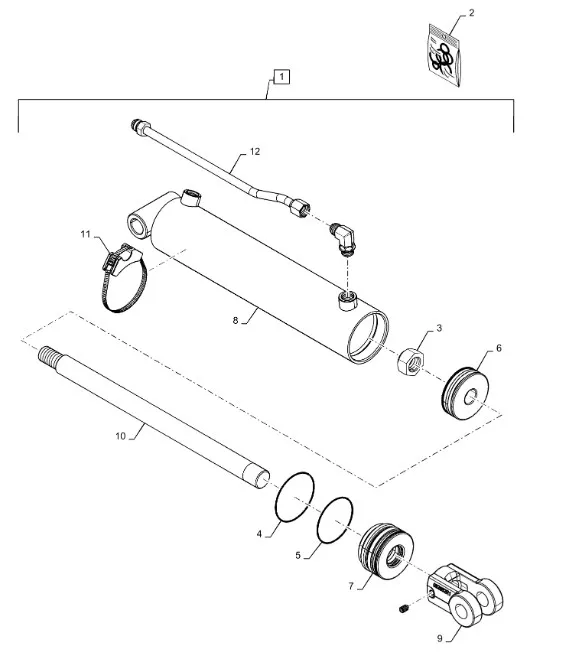 2
1
12
11
8
3
6
10
4
5
7
9